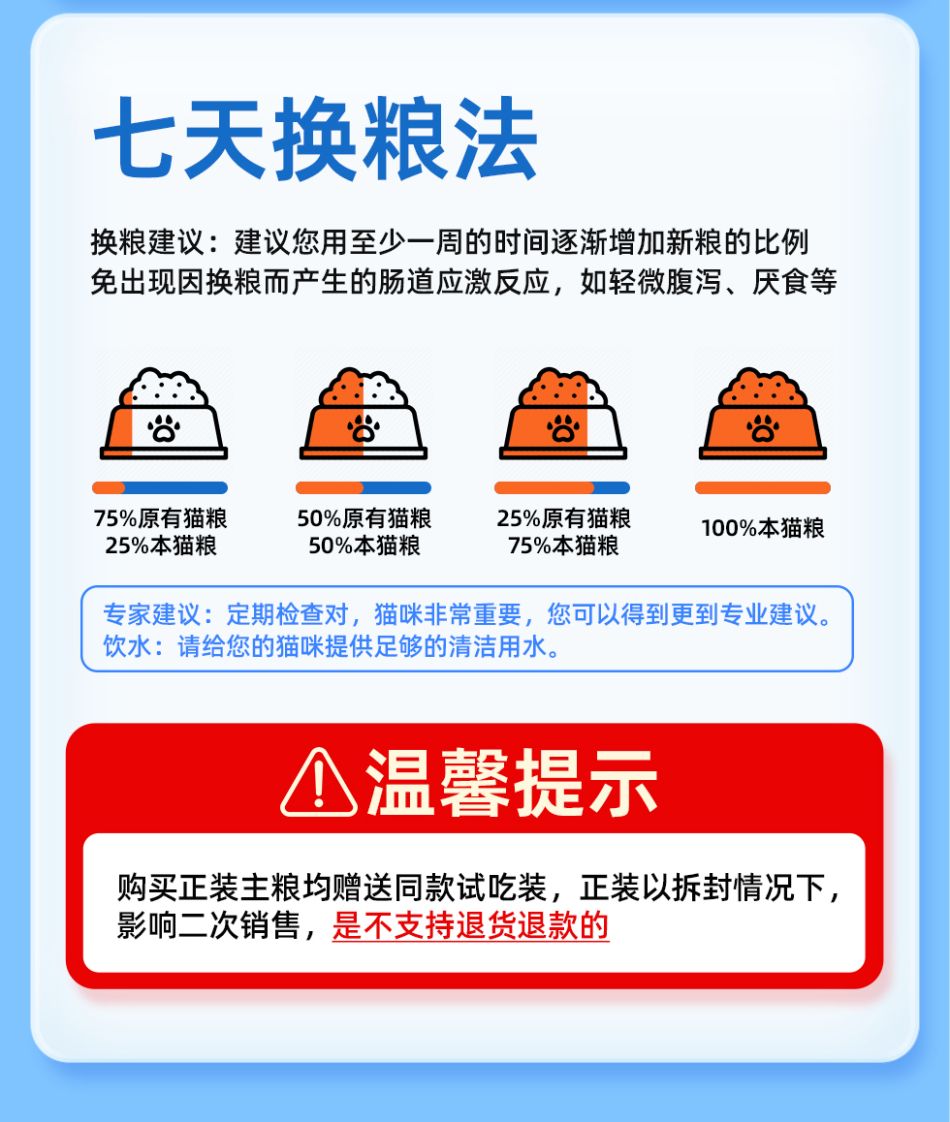 七天换粮法

换粮建议：建议您用至少一周的时间逐渐增加新粮的比例
免出现因换粮而产生的肠道应激反应，如轻微腹泻、厌食等

75%原有猫粮
25%本猫粮

50%原有猫粮
50%本猫粮

25%原有猫粮
75%本猫粮

100%本猫粮

专家建议：定期检查对，猫咪非常重要，您可以得到更到专业建议。
饮水：请给您的猫咪提供足够的清洁用水。

温馨提示

购买正装主粮均赠送同款试吃装，正装以拆封情况下，影响二次销售，是不支持退货退款的