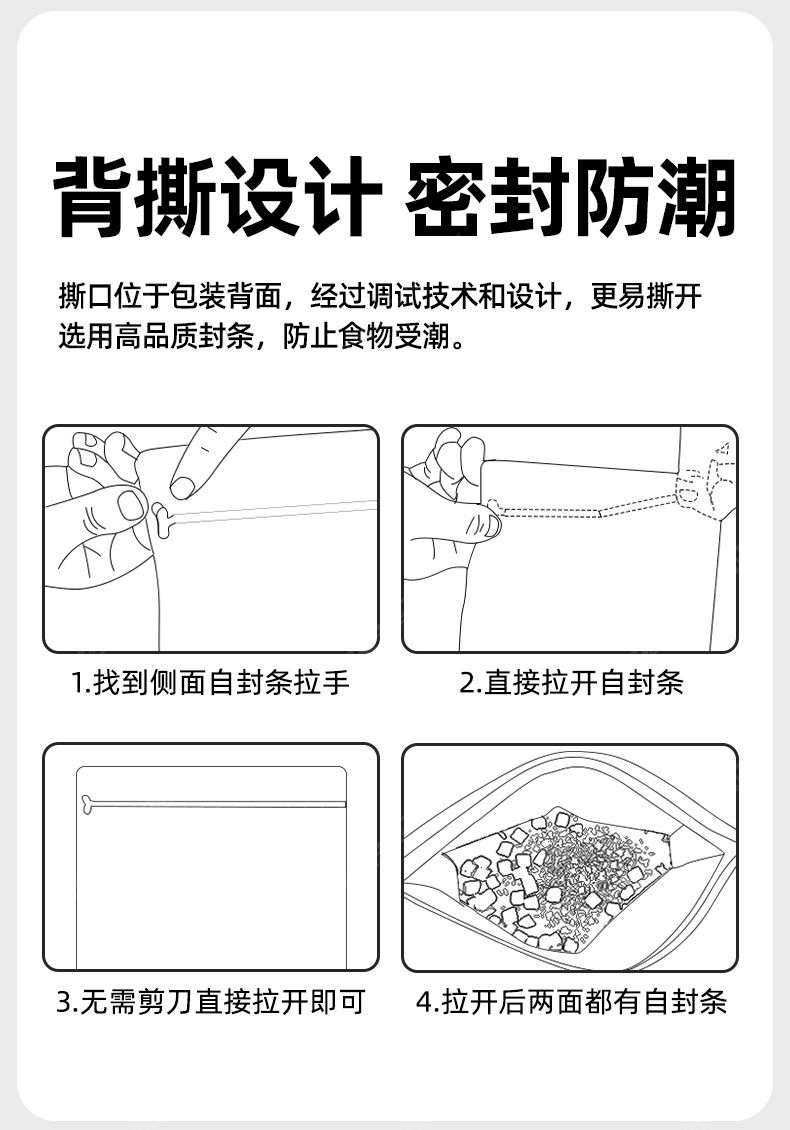 背撕设计 密封防潮

撕口位于包装背面，经过调试技术和设计，更易撕开
选用高品质封条，防止食物受潮。

1.找到侧面自封条拉手

2.直接拉开自封条

3.无需剪刀直接拉开即可

4.拉开后两面都有自封条